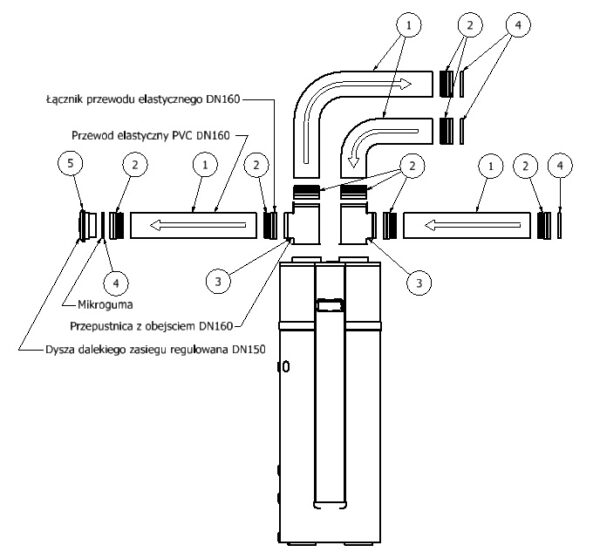 1
2
4
Łącznik przewodu elastycznego DN160
Przewod elastyczny PVC DN160
5
2
1
2
2
1
2
4
3
3
4
Mikroguma
Przepustnica z obejsciem DN160
Dysza dalekiego zasiegu regulowana DN150